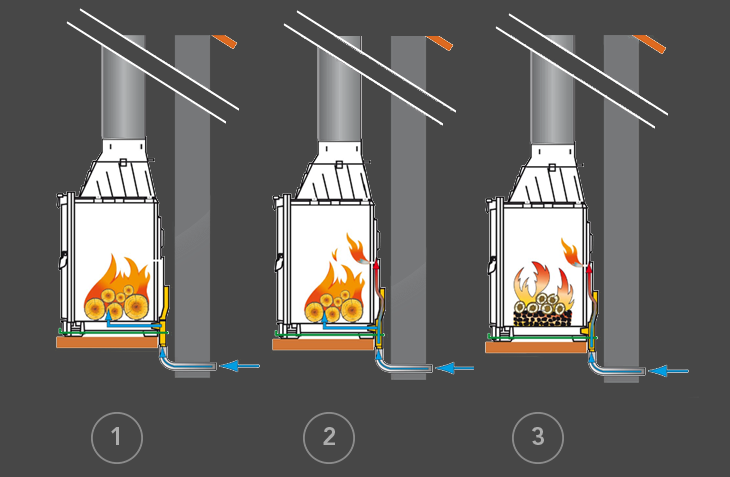 1

2

3